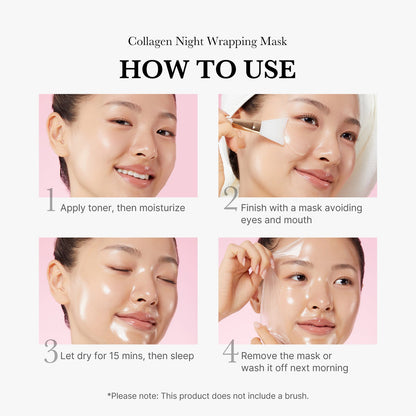 Collagen Night Wrapping Mask

HOW TO USE

1 Apply toner, then moisturize

2 Finish with a mask avoiding eyes and mouth

3 Let dry for 15 mins, then sleep

4 Remove the mask or wash it off next morning

*Please note: This product does not include a brush.