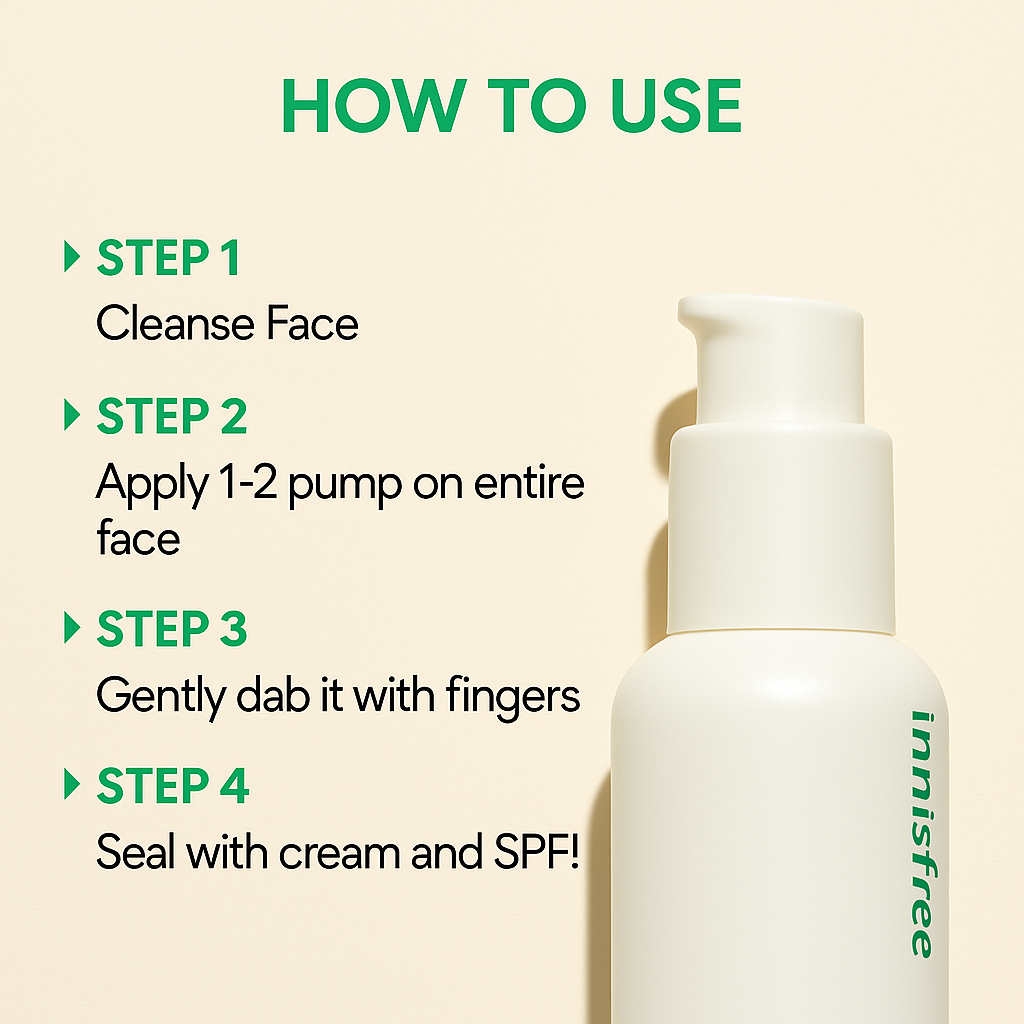 HOW TO USE

STEP 1
Cleanse Face

STEP 2
Apply 1-2 pump on entire face

STEP 3
Gently dab it with fingers

STEP 4
Seal with cream and SPF!

innisfree