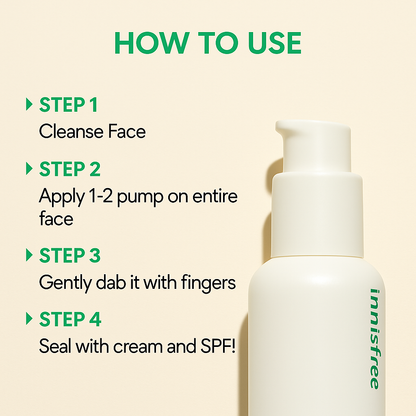 HOW TO USE

STEP 1
Cleanse Face

STEP 2
Apply 1-2 pump on entire face

STEP 3
Gently dab it with fingers

STEP 4
Seal with cream and SPF!

innisfree