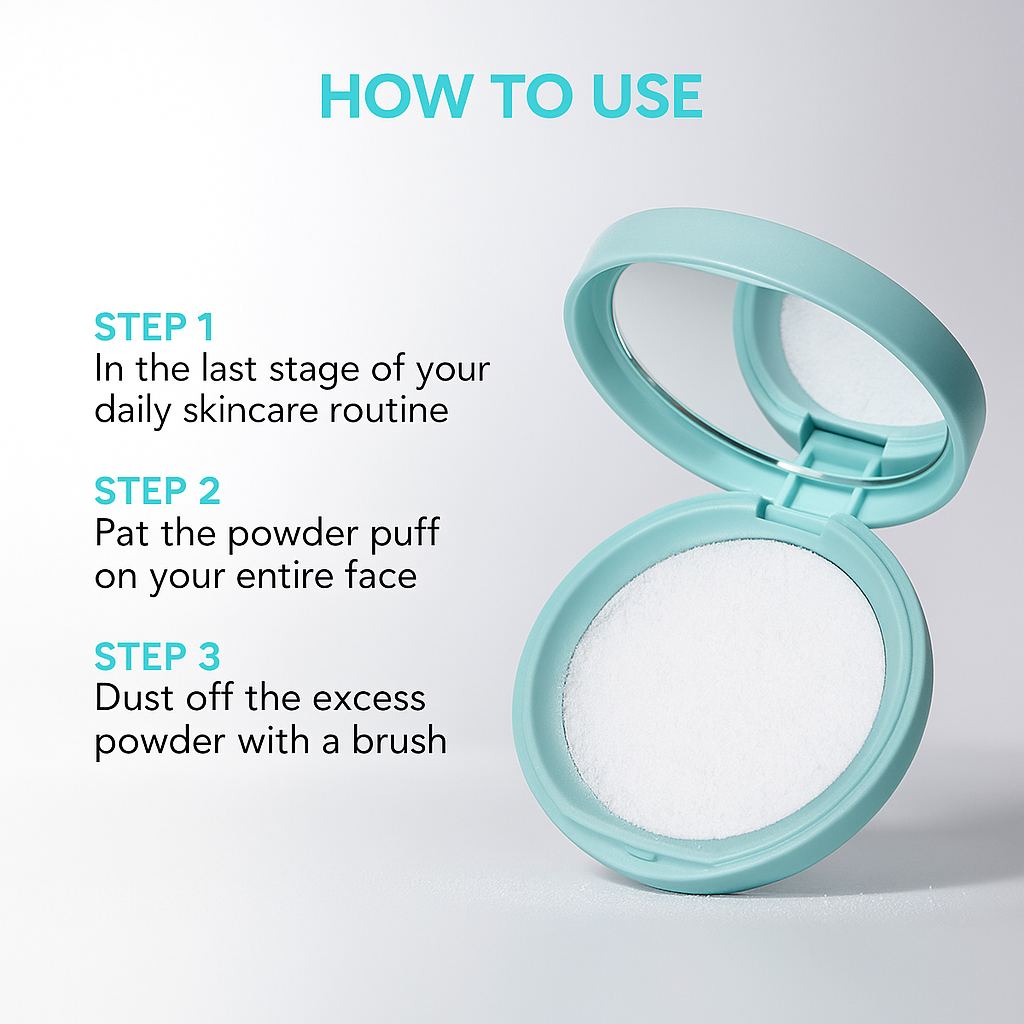 HOW TO USE

STEP 1
In the last stage of your daily skincare routine

STEP 2
Pat the powder puff on your entire face

STEP 3
Dust off the excess powder with a brush