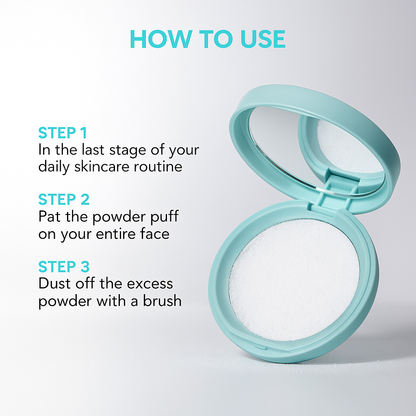 HOW TO USE

STEP 1
In the last stage of your daily skincare routine

STEP 2
Pat the powder puff on your entire face

STEP 3
Dust off the excess powder with a brush